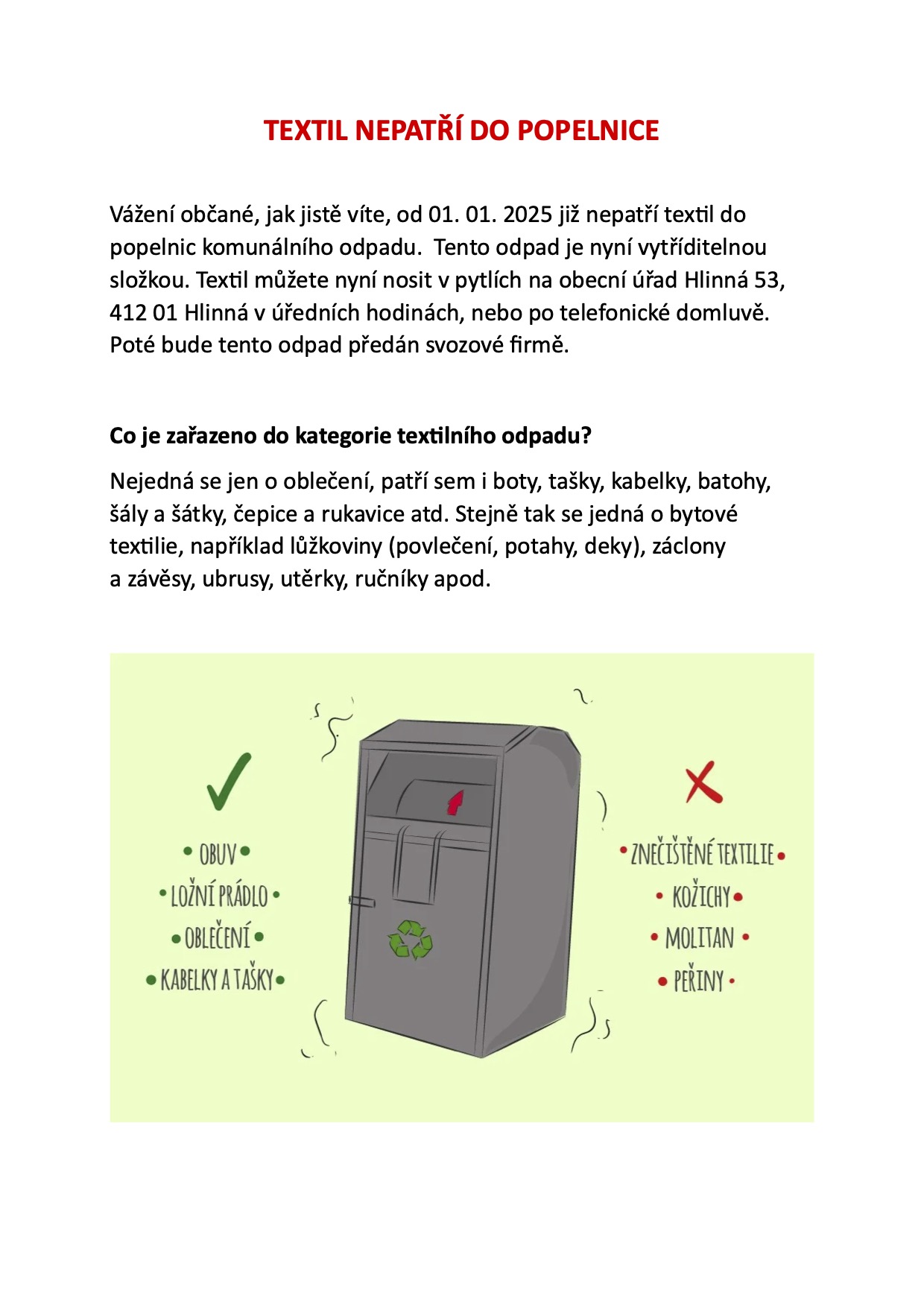 TEXTIL NEPATŘÍ DO POPELNICE

Vážení občané, jak jistě víte, od 01. 01. 2025 již nepatří textil do popelnic komunálního odpadu. Tento odpad je nyní vytříditelnou složkou. Textil můžete nyní nosit v pytlích na obecní úřad Hlinná 53, 412 01 Hlinná v úředních hodinách, nebo po telefonické domluvě. Poté bude tento odpad předán svozové firmě.

Co je zařazeno do kategorie textilního odpadu?

Nejedná se jen o oblečení, patří sem i boty, tašky, kabelky, batohy, šály a šátky, čepice a rukavice atd. Stejně tak se jedná o bytové textilie, například lůžkoviny (povlečení, potahy, deky), záclony a závěsy, ubrusy, utěrky, ručníky apod.

• OBUV •
• LOŽNÍ PRÁDLO •
• OBLEČENÍ •
• KABELKY A TAŠKY •

• ZNEČIŠTĚNÉ TEXTILIE •
• KOŽICHY •
• MOLITAN •
• PEŘINY •